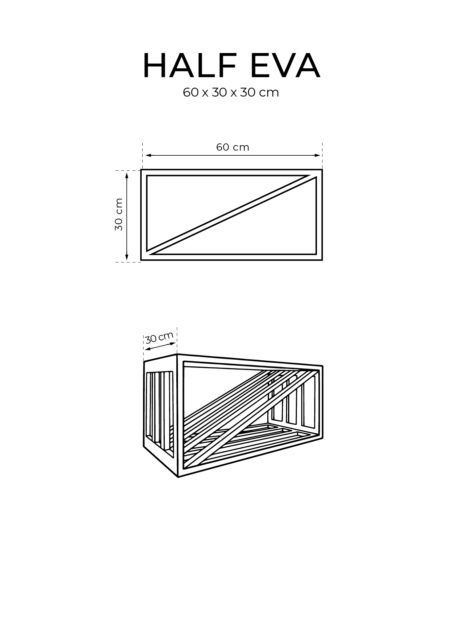 HALF EVA
60 x 30 x 30 cm

60 cm

30 cm

30 cm