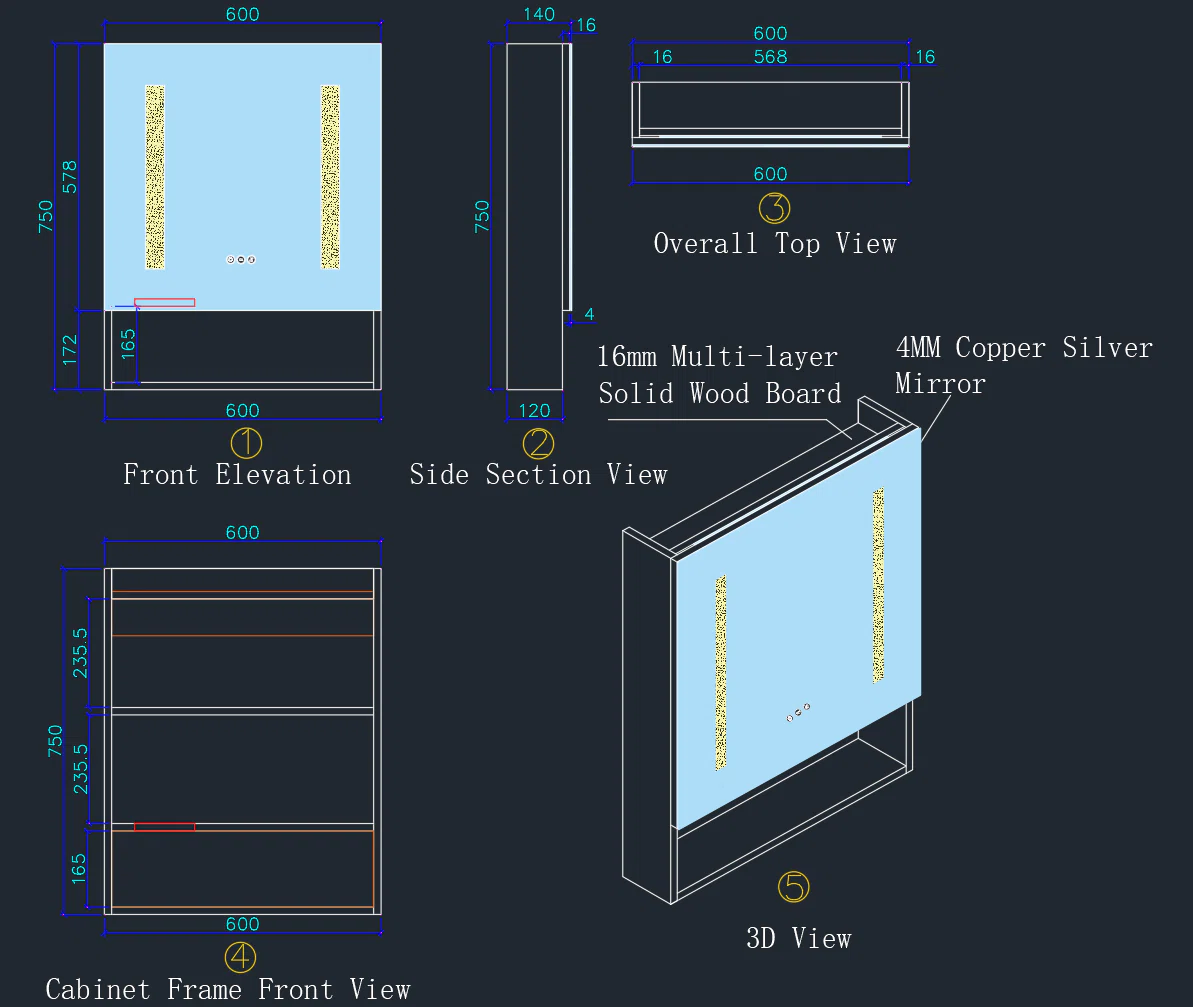 600
750
578
172
165
600
① Front Elevation

140
16
750
4
120
② Side Section View

600
16 568 16
600
③ Overall Top View

16mm Multi-layer Solid Wood Board

4MM Copper Silver Mirror

600
750
235.5
235.5
165
600
④ Cabinet Frame Front View

⑤ 3D View