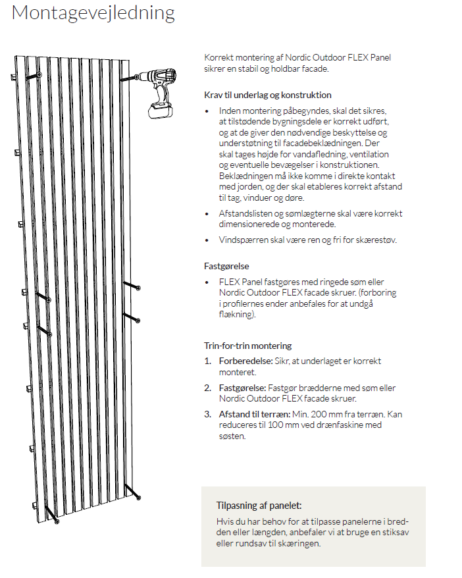 Montagevejledning

Korrekt montering af Nordic Outdoor FLEX Panel sikrer en stabil og holdbar facade.

Krav til underlag og konstruktion

• Inden montering påbegyndes, skal det sikres, at tilstødende bygningsdele er korrekt udført, og at de giver den nødvendige beskyttelse og understøtning til facadebeklædningen. Der skal tages højde for vandafledning, ventilation og eventuelle bevægelser i konstruktionen. Beklædningen må ikke komme i direkte kontakt med jorden, og der skal etableres korrekt afstand til tag, vinduer og døre.

• Afstandslisten og sømlægterne skal være korrekt dimensionerede og monterede.

• Vindspærren skal være ren og fri for skærestøv.

Fastgørelse

• FLEX Panel fastgøres med ringede søm eller Nordic Outdoor FLEX facade skruer. (forboring i profilernes ender anbefales for at undgå flækning).

Trin-for-trin montering

1. Forberedelse: Sikr, at underlaget er korrekt monteret.

2. Fastgørelse: Fastgør brædderne med søm eller Nordic Outdoor FLEX facade skruer.

3. Afstand til terræn: Min. 200 mm fra terræn. Kan reduceres til 100 mm ved drænfaskine med søsten.

Tilpasning af panelet:

Hvis du har behov for at tilpasse panelerne i bredden eller længden, anbefaler vi at bruge en stiksav eller rundsav til skæringen.